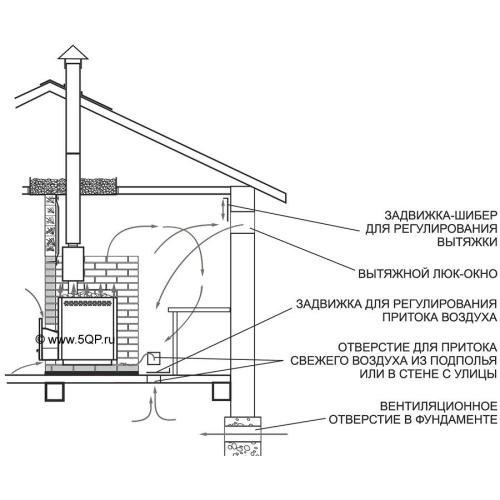 ЗАДВИЖКА-ШИБЕР ДЛЯ РЕГУЛИРОВАНИЯ ВЫТЯЖКИ

ВЫТЯЖНОЙ ЛЮК-ОКНО

ЗАДВИЖКА ДЛЯ РЕГУЛИРОВАНИЯ ПРИТОКА ВОЗДУХА

© www.5QP.ru

ОТВЕРСТИЕ ДЛЯ ПРИТОКА СВЕЖЕГО ВОЗДУХА ИЗ ПОДПОЛЬЯ ИЛИ В СТЕНЕ С УЛИЦЫ

ВЕНТИЛЯЦИОННОЕ ОТВЕРСТИЕ В ФУНДАМЕНТЕ