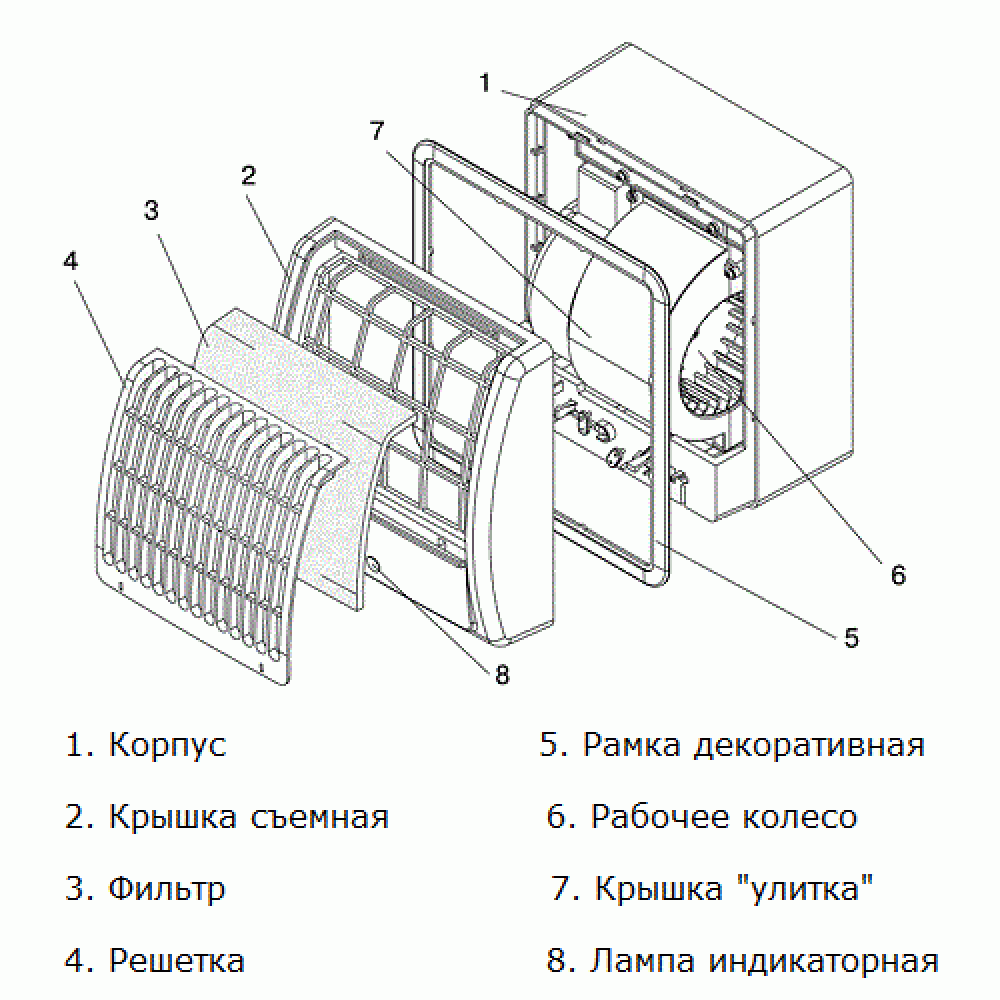 1
7
2
3
4
6
5
8

1. Корпус
2. Крышка съемная
3. Фильтр
4. Решетка

5. Рамка декоративная
6. Рабочее колесо
7. Крышка "улитка"
8. Лампа индикаторная