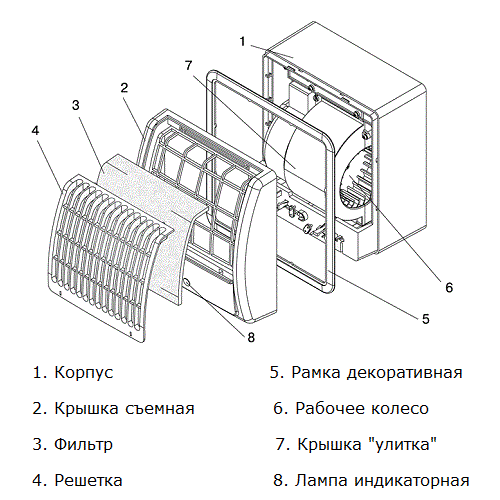 1
7
2
3
4
6
5
8

1. Корпус
2. Крышка съемная
3. Фильтр
4. Решетка

5. Рамка декоративная
6. Рабочее колесо
7. Крышка "улитка"
8. Лампа индикаторная