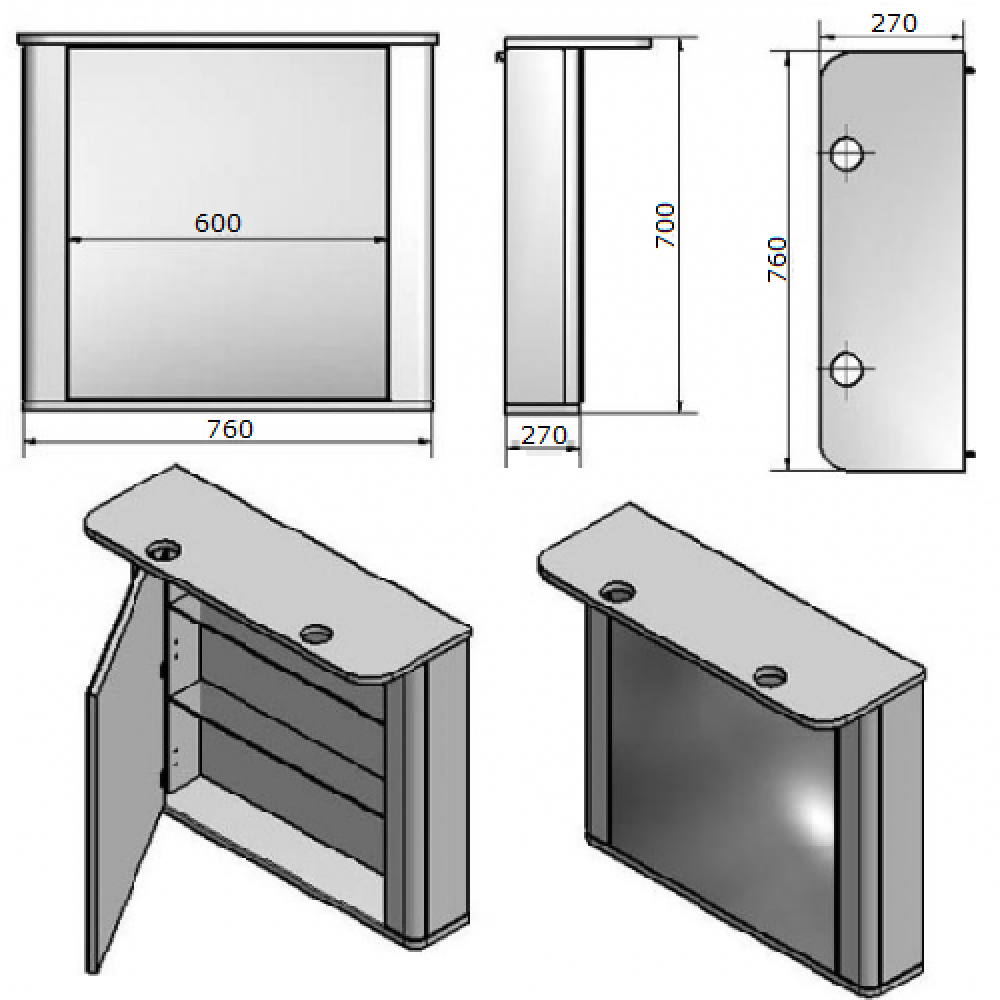 600
760
700
270
270
760