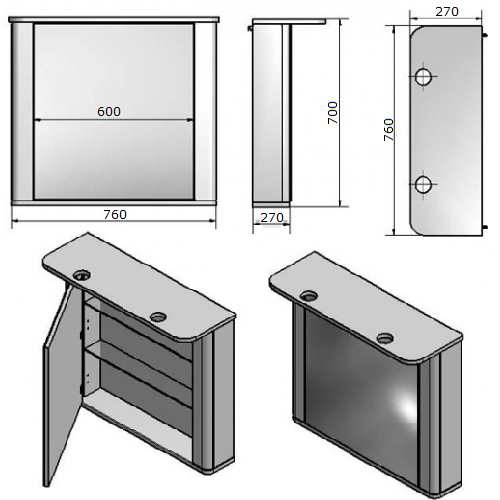 600
760
700
270
270
760