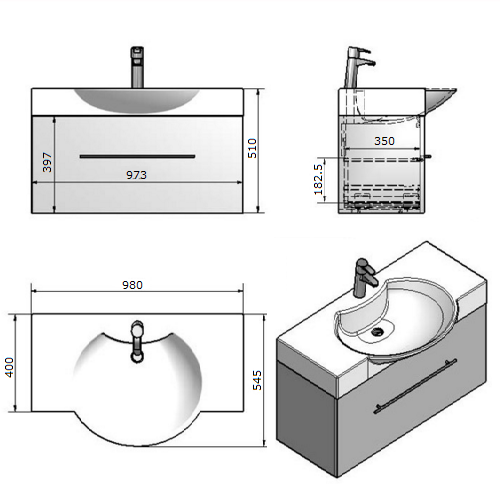 397
973
510
350
182.5
980
400
545