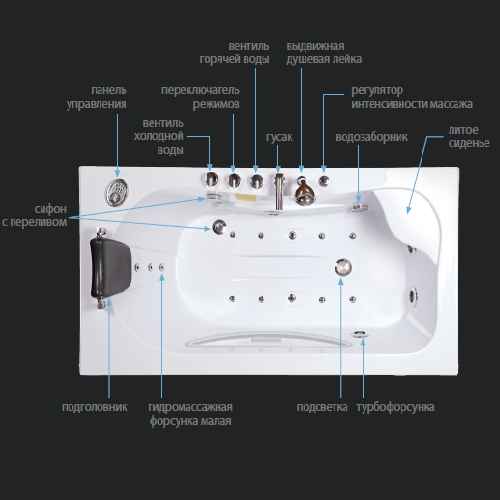 вентиль горячей воды

выдвижная душевая лейка

панель управления

переключатель режимов

регулятор интенсивности массажа

вентиль холодной воды

гусак

водозаборник

литое сиденье

сифон с переливом

подголовник

гидромассажная форсунка малая

подсветка

турбофорсунка