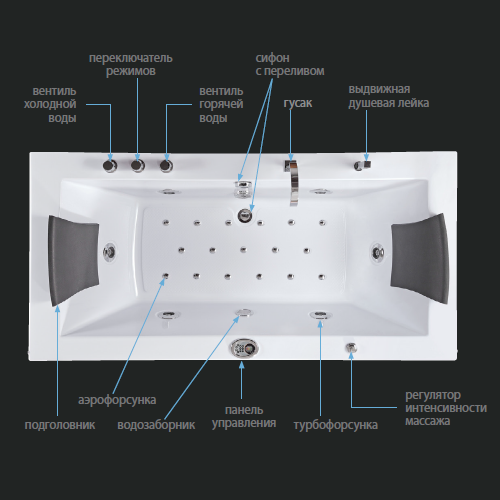 переключатель режимов

сифон с переливом

вентиль холодной воды

вентиль горячей воды

гусак

выдвижная душевая лейка

аэрофорсунка

подголовник

водозаборник

панель управления

турбофорсунка

регулятор интенсивности массажа