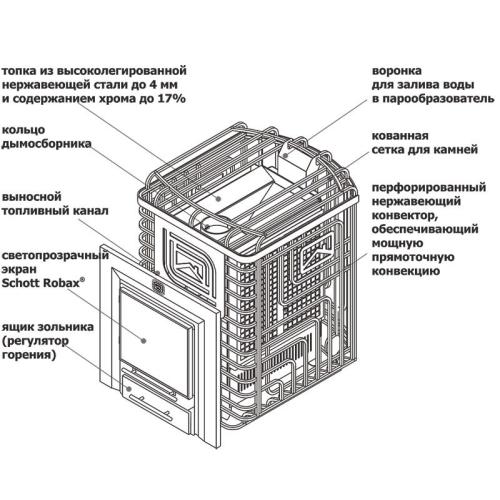 топка из высоколегированной нержавеющей стали до 4 мм и содержанием хрома до 17%

кольцо дымосборника

выносной топливный канал

светопрозрачный экран Schott Robax®

ящик зольника (регулятор горения)

воронка для залива воды в парообразователь

кованная сетка для камней

перфорированный нержавеющий конвектор, обеспечивающий мощную прямоточную конвекцию