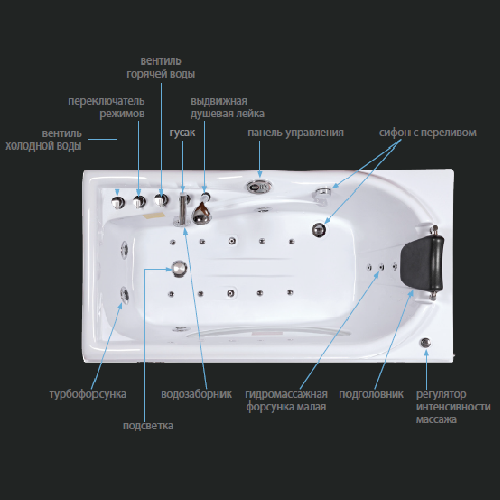 вентиль горячей воды

переключатель режимов

выдвижная душевая лейка

вентиль холодной воды

гусак

панель управления

сифон с переливом

турбофорсунка

водозаборник

гидромассажная форсунка малая

подголовник

регулятор интенсивности массажа

подсветка