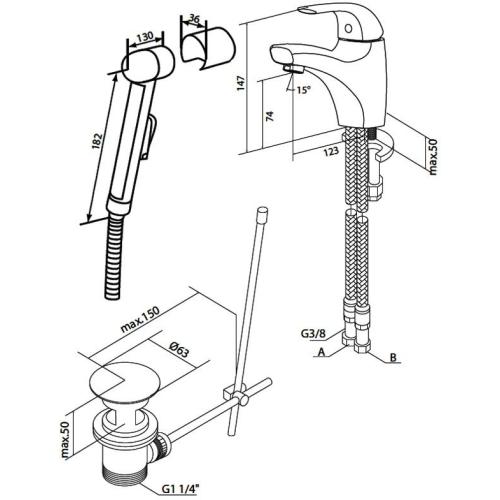 130
36
182
147
74
15°
123
max.50
G3/8
A
B
max.150
Ø63
max.50
G1 1/4"