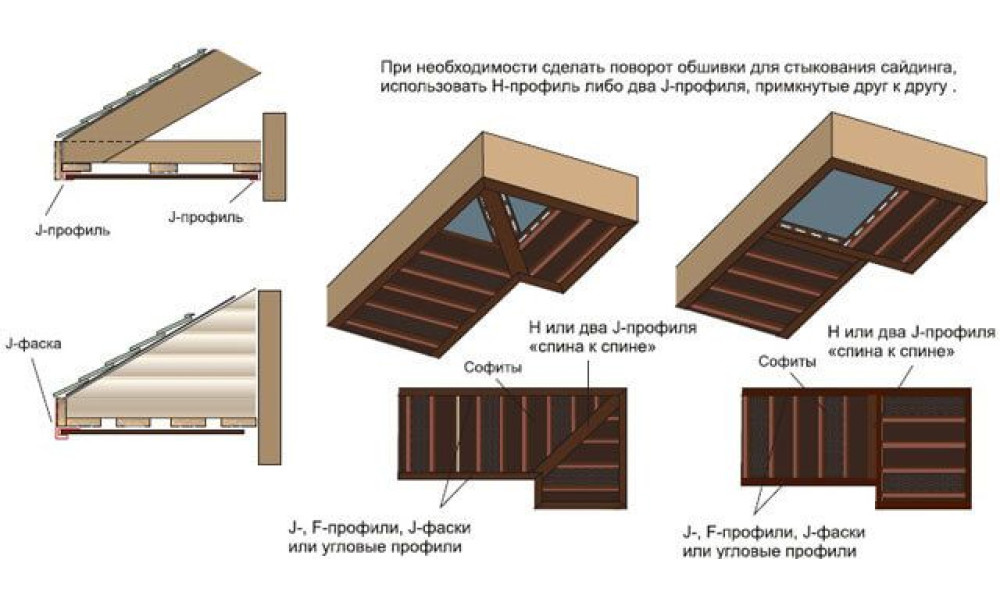 При необходимости сделать поворот обшивки для стыкования сайдинга, использовать Н-профиль либо два J-профиля, примкнутые друг к другу .

J-профиль

J-профиль

J-фаска

Н или два J-профиля «спина к спине»

Софиты

J-, F-профили, J-фаски или угловые профили

Н или два J-профиля «спина к спине»

Софиты

J-, F-профили, J-фаски или угловые профили