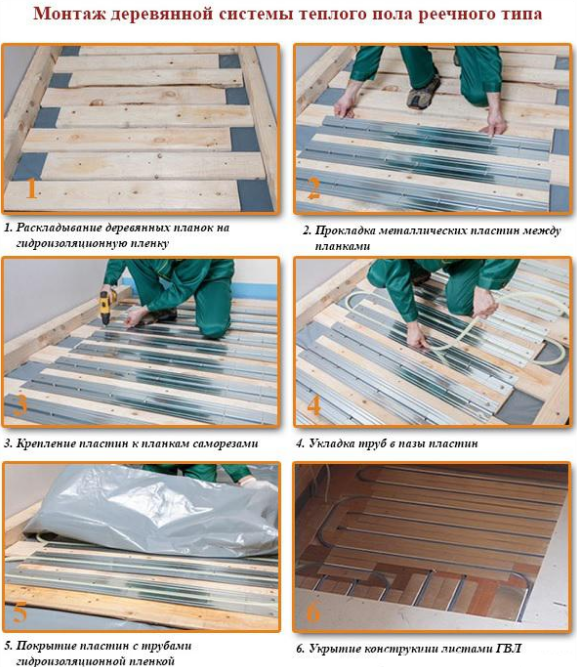 Монтаж деревянной системы теплого пола реечного типа

1

1. Раскладывание деревянных планок на гидроизоляционную пленку

2

2. Прокладка металлических пластин между планками

3

3. Крепление пластин к планкам саморезами

4

4. Укладка труб в пазы пластин

5

5. Покрытие пластин с трубами гидроизоляционной пленкой

6

6. Укрытие конструкции листами ГВЛ