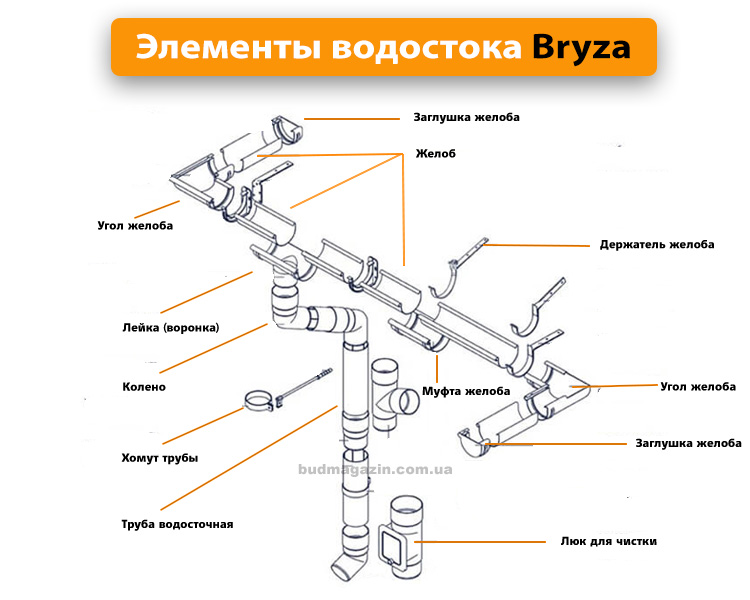 Элементы водостока Bryza

Заглушка желоба

Желоб

Угол желоба

Держатель желоба

Лейка (воронка)

Колено

Муфта желоба

Угол желоба

Хомут трубы

Заглушка желоба

budmagazin.com.ua

Труба водосточная

Люк для чистки