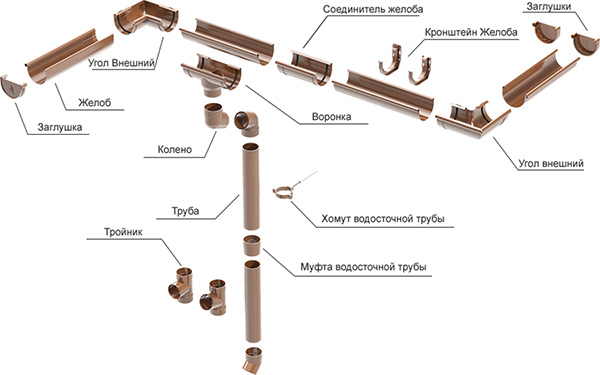 Соединитель желоба

Заглушки

Кронштейн Желоба

Угол Внешний

Желоб

Заглушка

Воронка

Колено

Угол внешний

Труба

Хомут водосточной трубы

Тройник

Муфта водосточной трубы